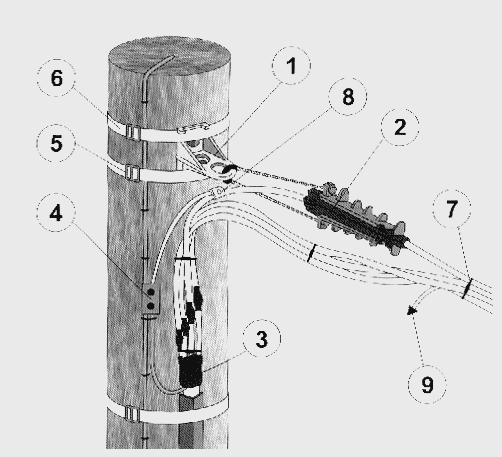 6
1
8
2
5
4
7
3
9