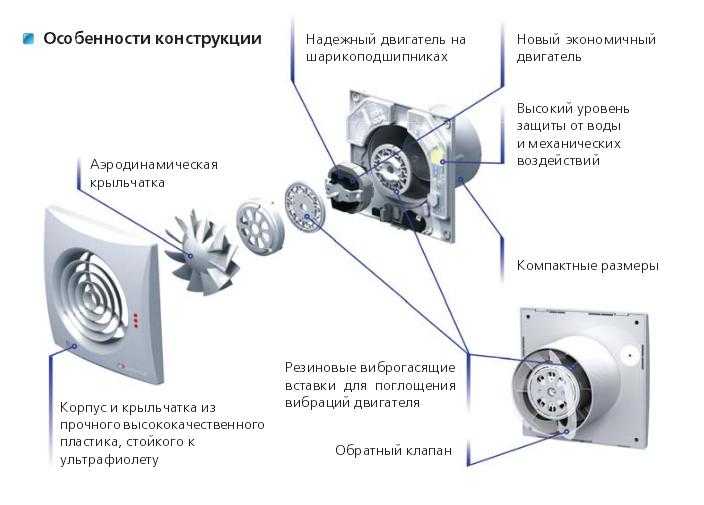 Особенности конструкции

Надежный двигатель на шарикоподшипниках

Новый экономичный двигатель

Высокий уровень защиты от воды и механических воздействий

Аэродинамическая крыльчатка

Компактные размеры

Резиновые виброгасящие вставки для поглощения вибраций двигателя

Корпус и крыльчатка из прочного высококачественного пластика, стойкого к ультрафиолету

Обратный клапан